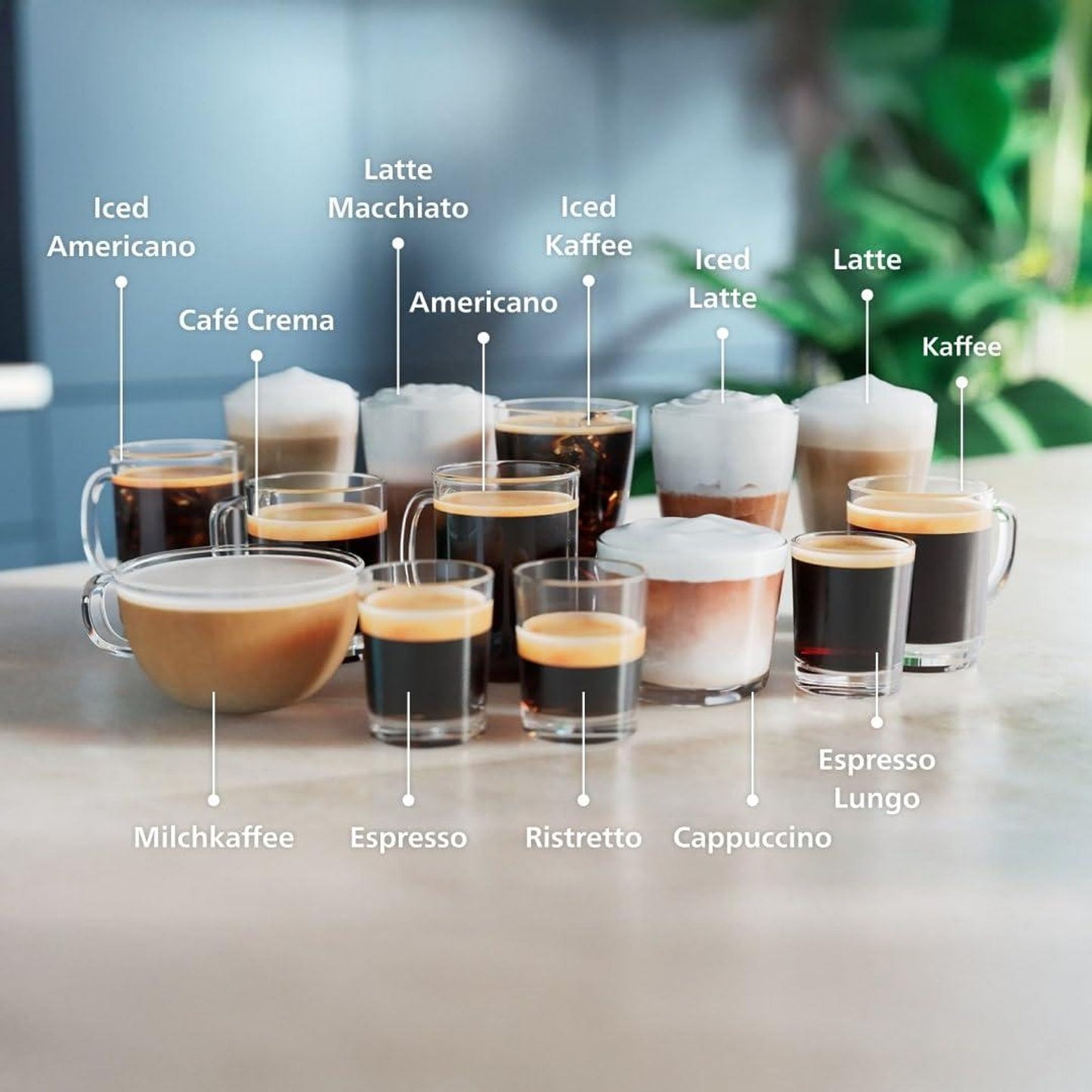 Iced Americano

Café Crema

Latte Macchiato

Americano

Iced Kaffee

Iced Latte

Latte

Kaffee

Milchkaffee

Espresso

Ristretto

Cappuccino

Espresso Lungo